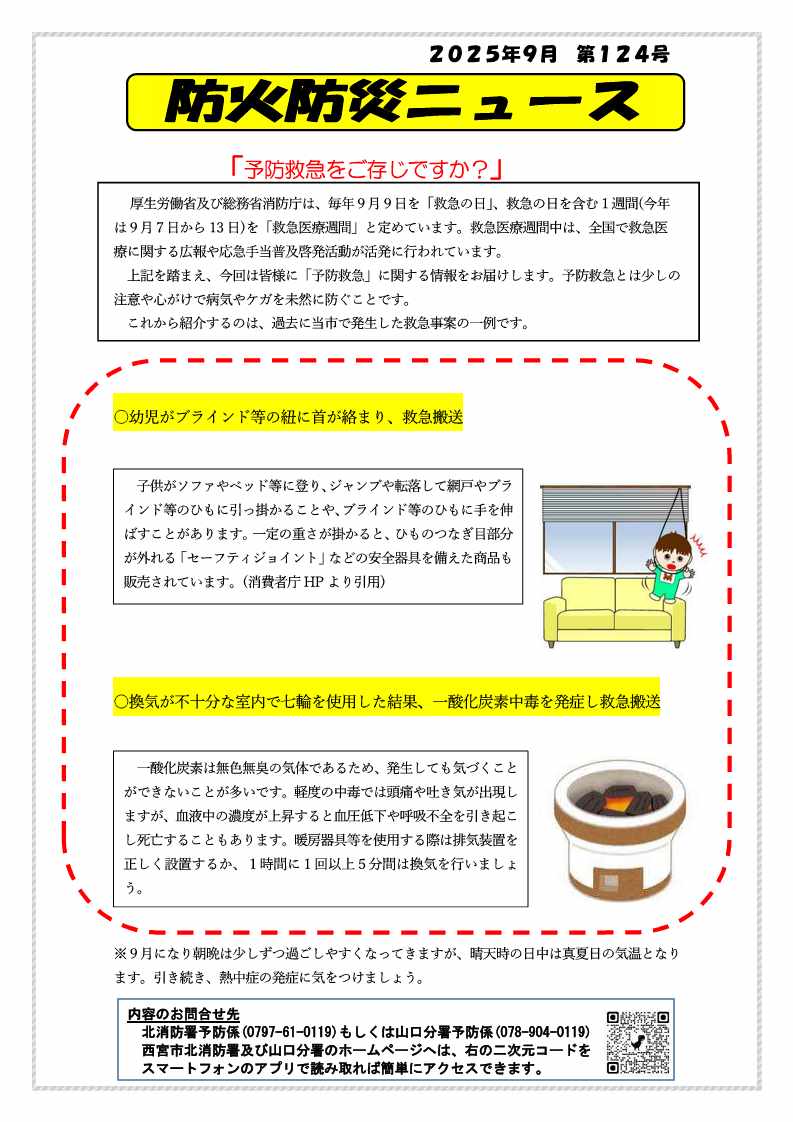 2025年9月　第124号

防火防災ニュース

「予防救急をご存じですか？」

厚生労働省及び総務省消防庁は、毎年9月9日を「救急の日」、救急の日を含む1週間(今年は9月7日から13日)を「救急医療週間」と定めています。救急医療週間中は、全国で救急医療に関する広報や応急手当普及啓発活動が活発に行われています。

上記を踏まえ、今回は皆様に「予防救急」に関する情報をお届けします。予防救急とは少しの注意や心がけで病気やケガを未然に防ぐことです。

これから紹介するのは、過去に当市で発生した救急事案の一例です。

○幼児がブラインド等の紐に首が絡まり、救急搬送

子供がソファやベッド等に登り、ジャンプや転落して網戸やブラインド等のひもに引っ掛かることや、ブラインド等のひもに手を伸ばすことがあります。一定の重さが掛かると、ひものつなぎ目部分が外れる「セーフティジョイント」などの安全器具を備えた商品も販売されています。(消費者庁HPより引用)

○換気が不十分な室内で七輪を使用した結果、一酸化炭素中毒を発症し救急搬送

一酸化炭素は無色無臭の気体であるため、発生しても気づくことができないことが多いです。軽度の中毒では頭痛や吐き気が出現しますが、血液中の濃度が上昇すると血圧低下や呼吸不全を引き起こし死亡することもあります。暖房器具等を使用する際は排気装置を正しく設置するか、1時間に1回以上5分間は換気を行いましょう。

※9月になり朝晩は少しずつ過ごしやすくなってきますが、晴天時の日中は真夏日の気温となります。引き続き、熱中症の発症に気をつけましょう。

内容のお問合せ先
北消防署予防係(0797-61-0119)もしくは山口分署予防係(078-904-0119)
西宮市北消防署及び山口分署のホームページへは、右の二次元コードをスマートフォンのアプリで読み取れば簡単にアクセスできます。